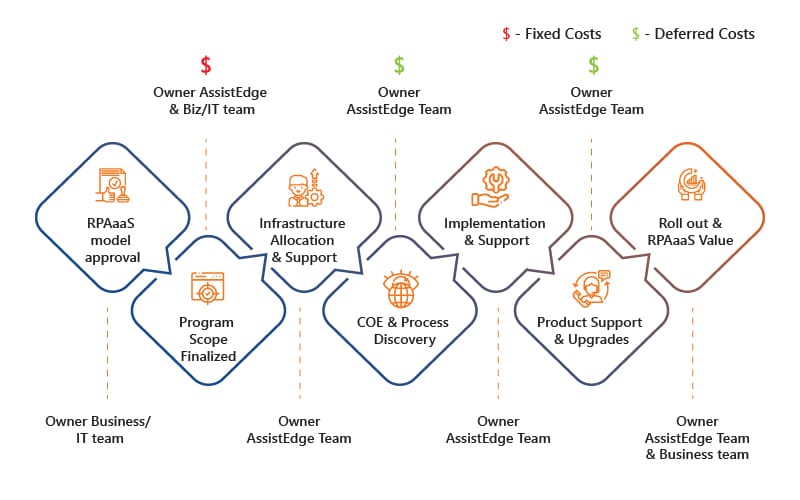 $ - Fixed Costs $ - Deferred Costs

$
Owner AssistEdge & Biz/IT team

$
Owner AssistEdge Team

$
Owner AssistEdge Team

RPAaaS model approval

Program Scope Finalized

Infrastructure Allocation & Support

COE & Process Discovery

Implementation & Support

Product Support & Upgrades

Roll out & RPAaaS Value

Owner Business/ IT team

Owner AssistEdge Team

Owner AssistEdge Team

Owner AssistEdge Team & Business team