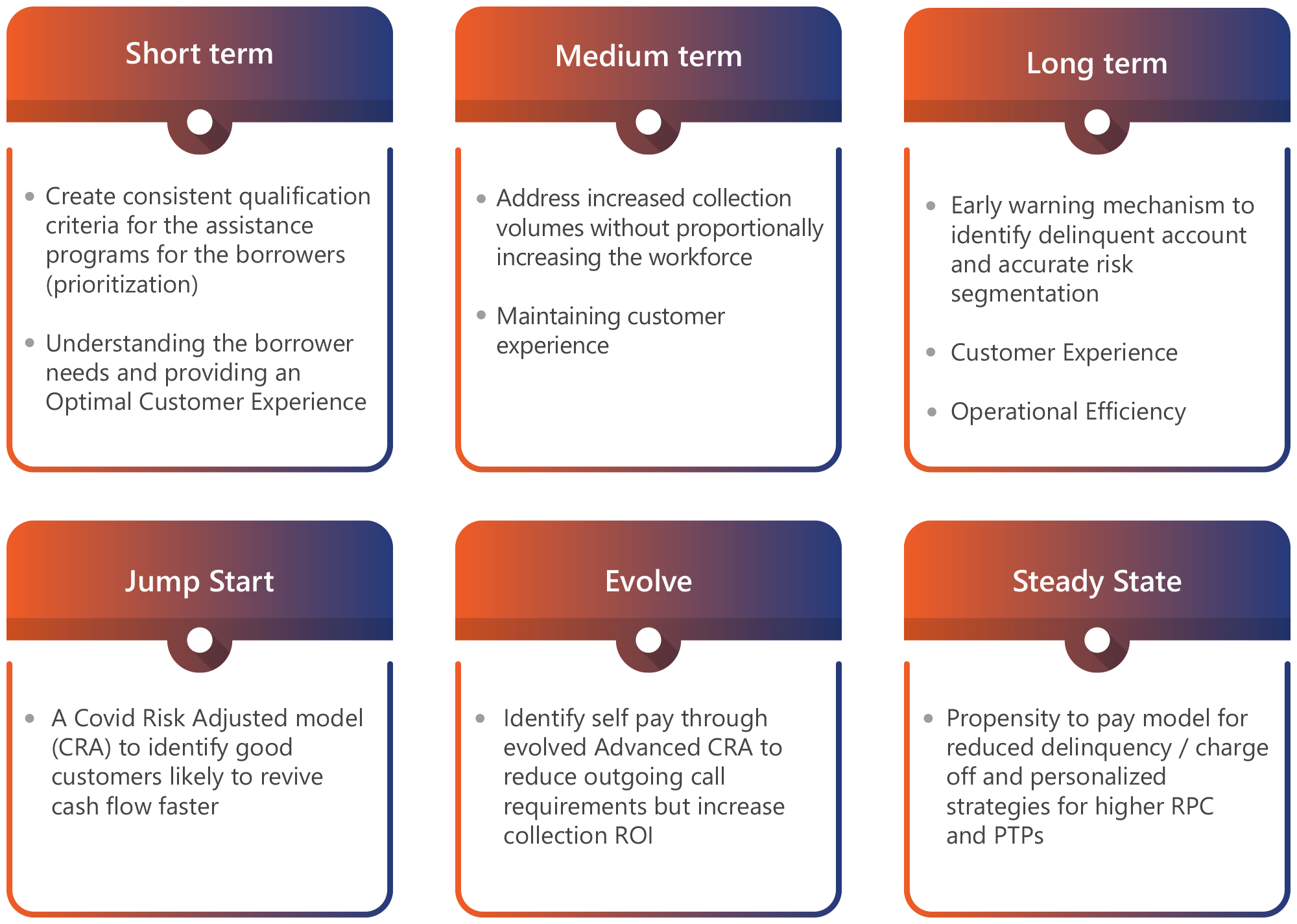 Short term

• Create consistent qualification criteria for the assistance programs for the borrowers (prioritization)

• Understanding the borrower needs and providing an Optimal Customer Experience

Medium term

• Address increased collection volumes without proportionally increasing the workforce

• Maintaining customer experience

Long term

• Early warning mechanism to identify delinquent account and accurate risk segmentation

• Customer Experience

• Operational Efficiency

Jump Start

• A Covid Risk Adjusted model (CRA) to identify good customers likely to revive cash flow faster

Evolve

• Identify self pay through evolved Advanced CRA to reduce outgoing call requirements but increase collection ROI

Steady State

• Propensity to pay model for reduced delinquency / charge off and personalized strategies for higher RPC and PTPs