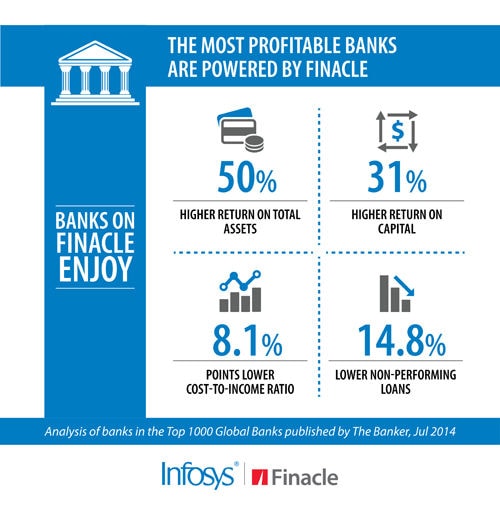 THE MOST PROFITABLE BANKS ARE POWERED BY FINACLE

BANKS ON FINACLE ENJOY

$

50%

HIGHER RETURN ON TOTAL ASSETS

31%

HIGHER RETURN ON CAPITAL

8.1%

POINTS LOWER COST-TO-INCOME RATIO

14.8%

LOWER NON-PERFORMING LOANS

Analysis of banks in the Top 1000 Global Banks published by The Banker, Jul 2014

Infosys® | Finacle