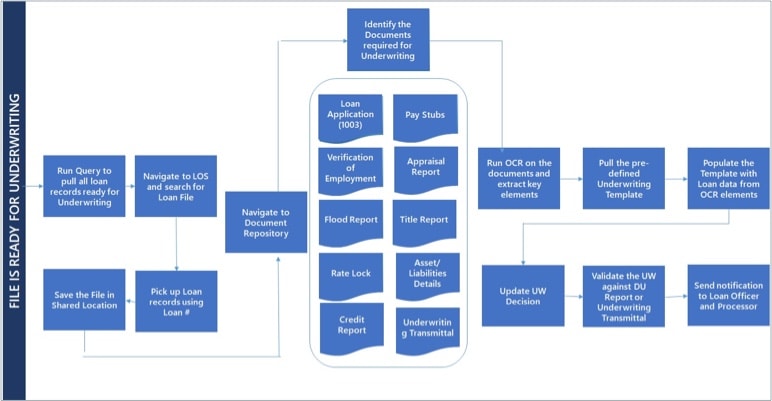 FILE IS READY FOR UNDERWRITING

Run Query to pull all loan records ready for Underwriting

Navigate to LOS and search for Loan File

Pick up Loan records using Loan #

Save the File in Shared Location

Navigate to Document Repository

Identify the Documents required for Underwriting

Loan Application (1003)

Pay Stubs

Verification of Employment

Appraisal Report

Flood Report

Title Report

Rate Lock

Asset/ Liabilities Details

Credit Report

Underwritin g Transmittal

Run OCR on the documents and extract key elements

Pull the pre-defined Underwriting Template

Populate the Template with Loan data from OCR elements

Update UW Decision

Validate the UW against DU Report or Underwriting Transmittal

Send notification to Loan Officer and Processor