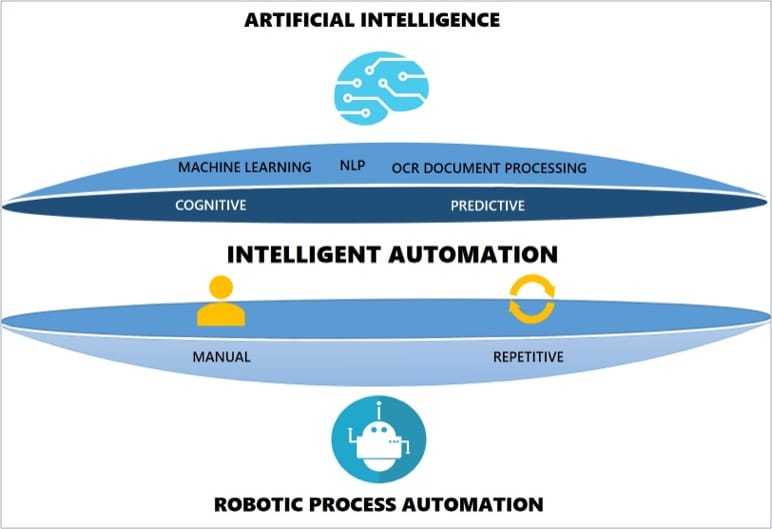 ARTIFICIAL INTELLIGENCE

MACHINE LEARNING NLP OCR DOCUMENT PROCESSING

COGNITIVE PREDICTIVE

INTELLIGENT AUTOMATION

MANUAL REPETITIVE

ROBOTIC PROCESS AUTOMATION