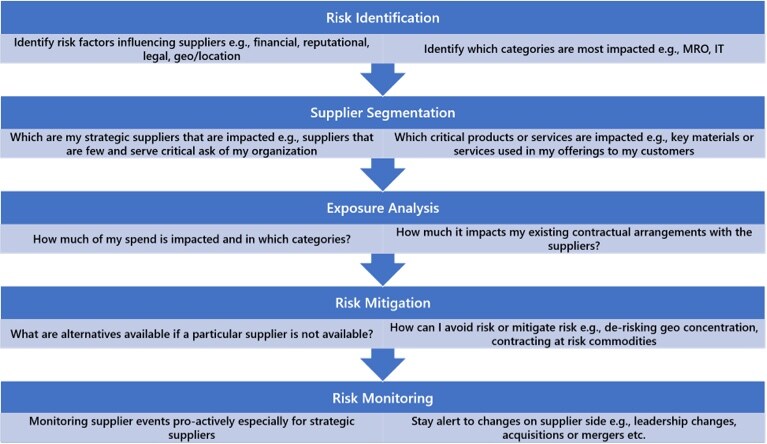 Risk Identification

Identify risk factors influencing suppliers e.g., financial, reputational, legal, geo/location

Identify which categories are most impacted e.g., MRO, IT

Supplier Segmentation

Which are my strategic suppliers that are impacted e.g., suppliers that are few and serve critical ask of my organization

Which critical products or services are impacted e.g., key materials or services used in my offerings to my customers

Exposure Analysis

How much of my spend is impacted and in which categories?

How much it impacts my existing contractual arrangements with the suppliers?

Risk Mitigation

What are alternatives available if a particular supplier is not available?

How can I avoid risk or mitigate risk e.g., de-risking geo concentration, contracting at risk commodities

Risk Monitoring

Monitoring supplier events pro-actively especially for strategic suppliers

Stay alert to changes on supplier side e.g., leadership changes, acquisitions or mergers etc.