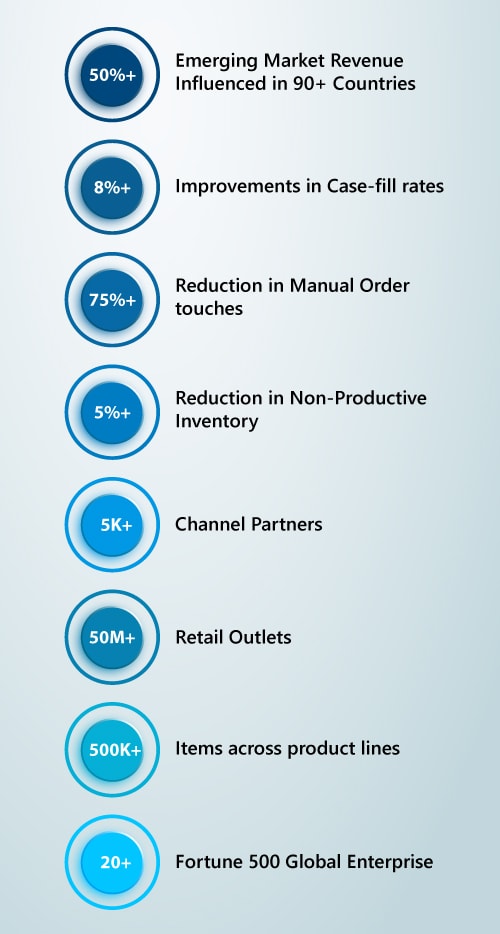 50%+
Emerging Market Revenue Influenced in 90+ Countries

8%+
Improvements in Case-fill rates

75%+
Reduction in Manual Order touches

5%+
Reduction in Non-Productive Inventory

5K+
Channel Partners

50M+
Retail Outlets

500K+
Items across product lines

20+
Fortune 500 Global Enterprise