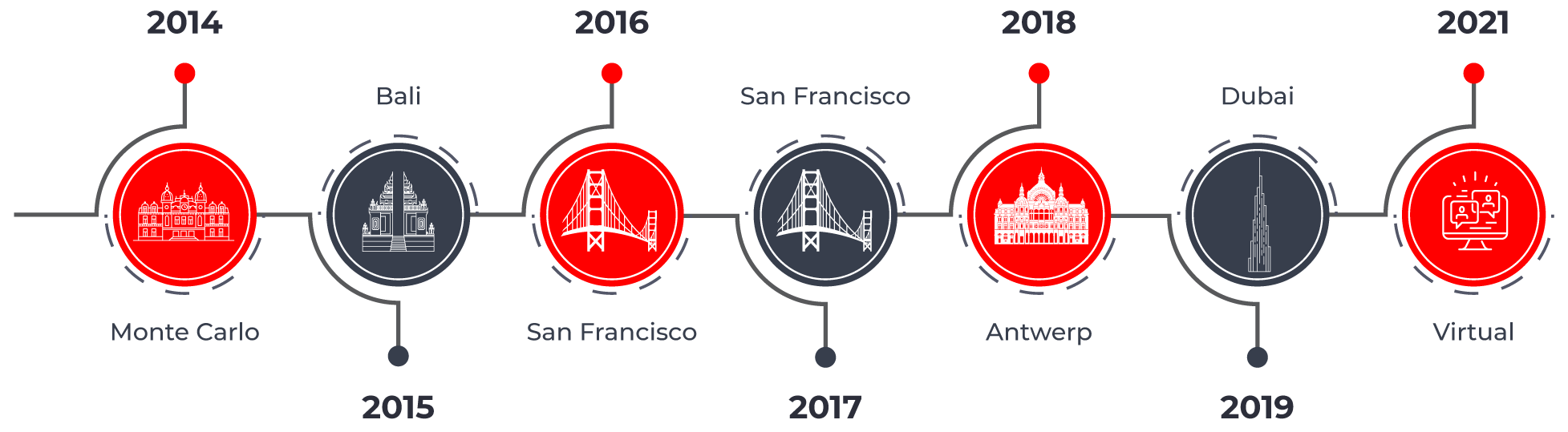 2014

Monte Carlo

Bali

2015

2016

San Francisco

San Francisco

2017

2018

Antwerp

Dubai

2019

2021

Virtual