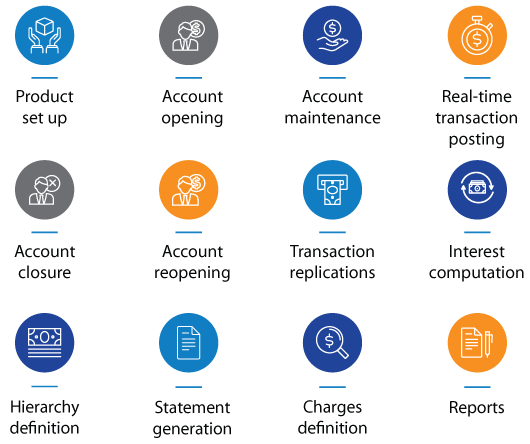 Product set up

Account opening

Account maintenance

Real-time transaction posting

Account closure

Account reopening

Transaction replications

Interest computation

Hierarchy definition

Statement generation

Charges definition

Reports