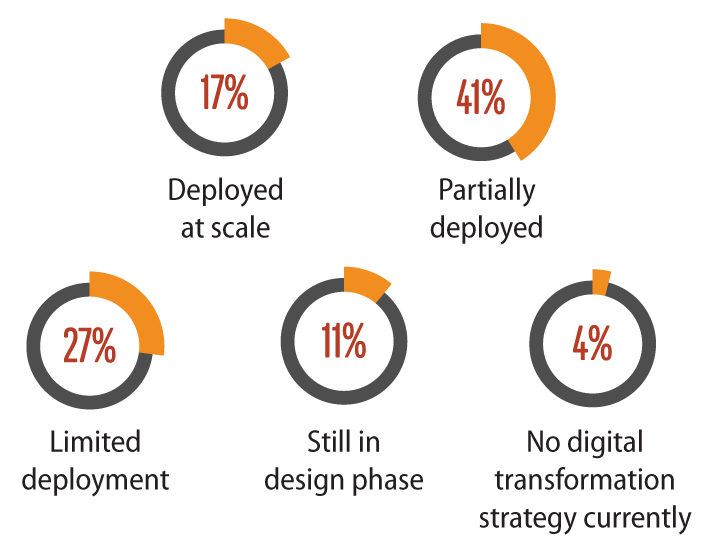 17%

Deployed at scale

41%

Partially deployed

27%

Limited deployment

11%

Still in design phase

4%

No digital transformation strategy currently