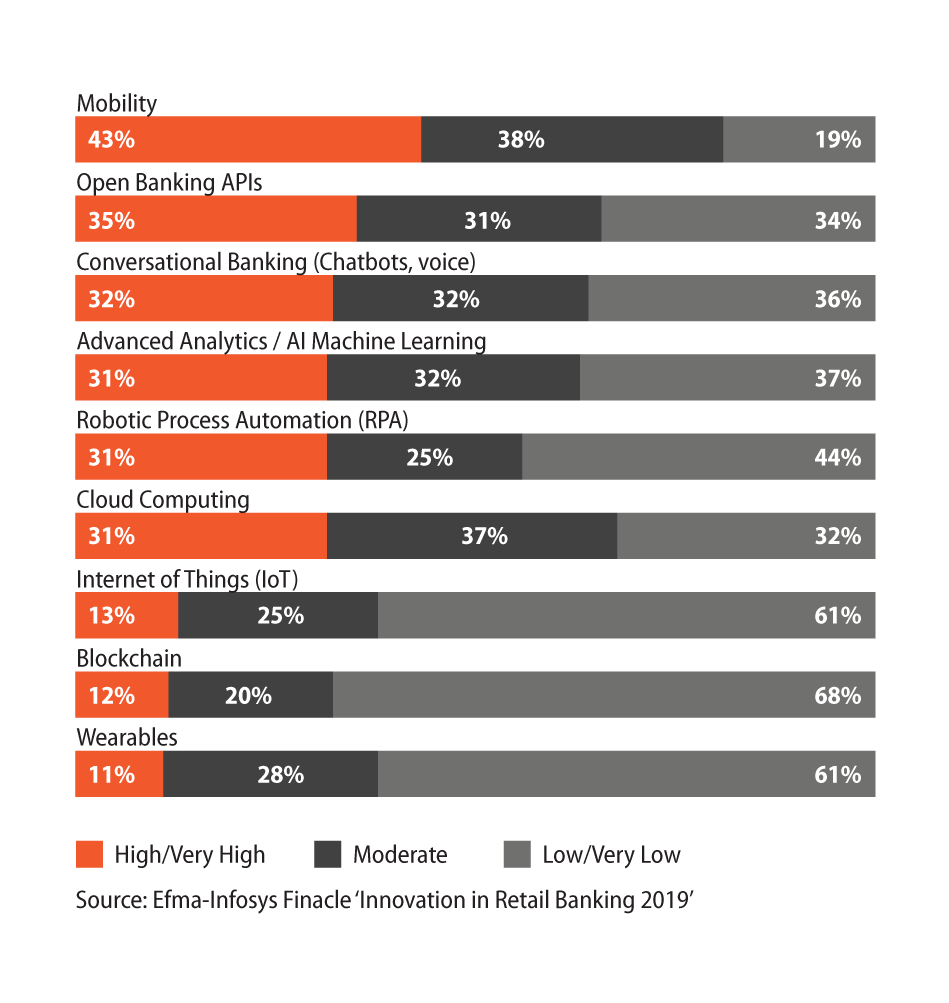 Mobility
43% 38% 19%

Open Banking APIs
35% 31% 34%

Conversational Banking (Chatbots, voice)
32% 32% 36%

Advanced Analytics / AI Machine Learning
31% 32% 37%

Robotic Process Automation (RPA)
31% 25% 44%

Cloud Computing
31% 37% 32%

Internet of Things (IoT)
13% 25% 61%

Blockchain
12% 20% 68%

Wearables
11% 28% 61%

High/Very High Moderate Low/Very Low

Source: Efma-Infosys Finacle 'Innovation in Retail Banking 2019'