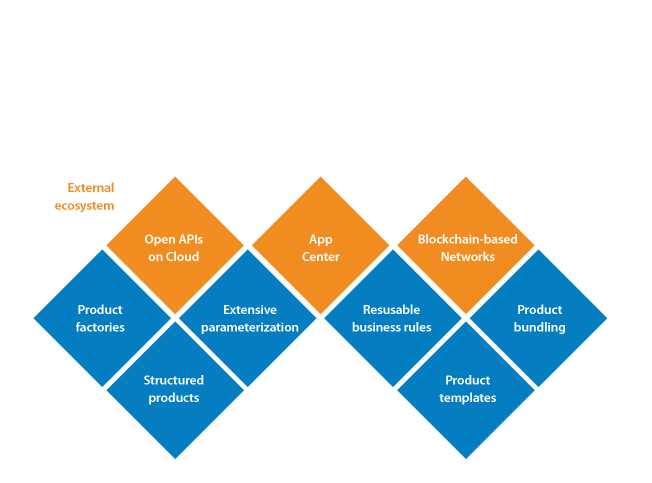 External ecosystem

Open APIs on Cloud

App Center

Blockchain-based Networks

Product factories

Extensive parameterization

Resusable business rules

Product bundling

Structured products

Product templates