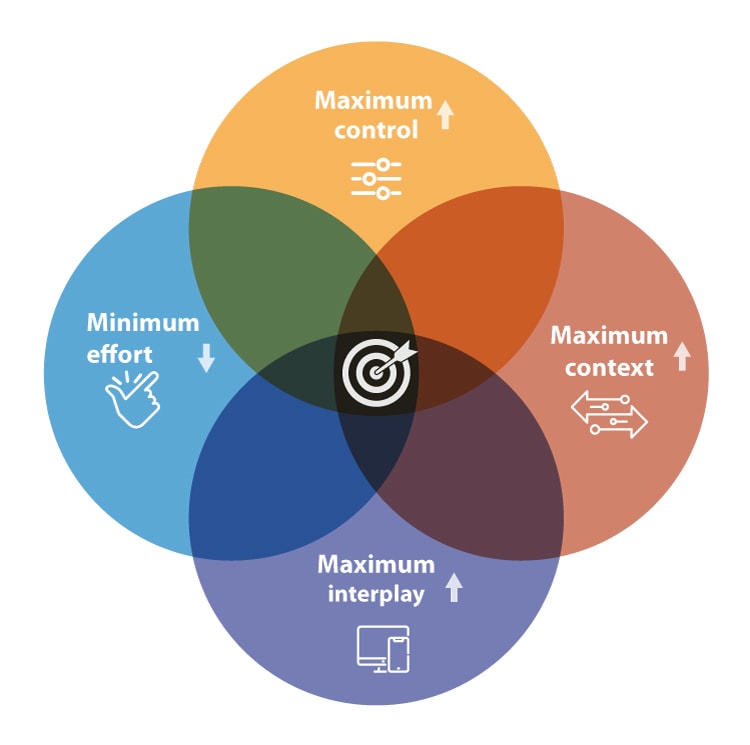 Maximum control

Minimum effort

Maximum context

Maximum interplay