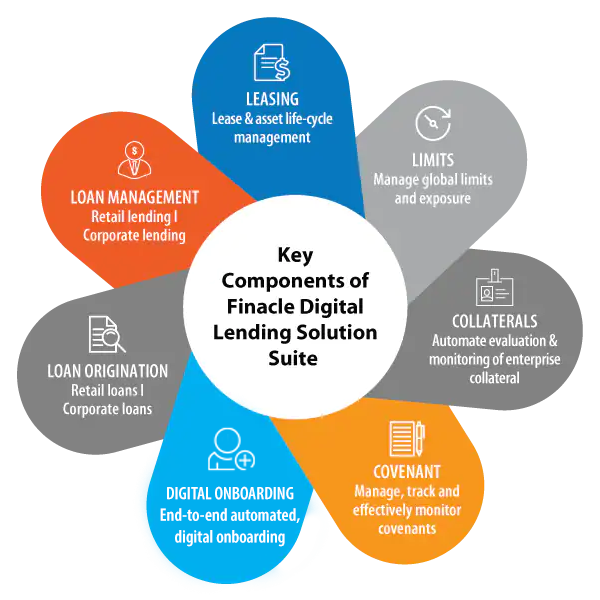 Key Components of Finacle Digital Lending Solution Suite

LEASING
Lease & asset life-cycle management

LIMITS
Manage global limits and exposure

COLLATERALS
Automate evaluation & monitoring of enterprise collateral

COVENANT
Manage, track and effectively monitor covenants

DIGITAL ONBOARDING
End-to-end automated, digital onboarding

LOAN ORIGINATION
Retail loans I Corporate loans

LOAN MANAGEMENT
Retail lending I Corporate lending