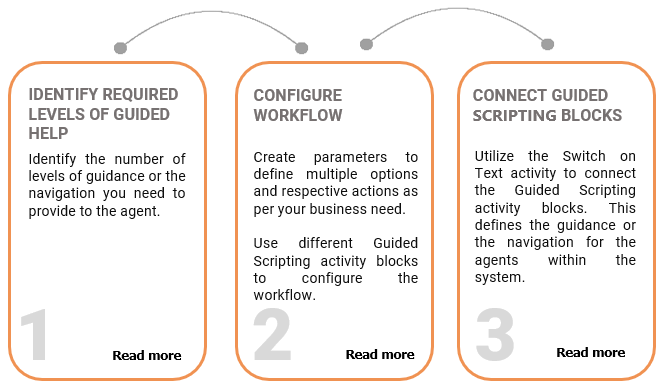 IDENTIFY REQUIRED LEVELS OF GUIDED HELP

Identify the number of levels of guidance or the navigation you need to provide to the agent.

1

Read more

CONFIGURE WORKFLOW

Create parameters to define multiple options and respective actions as per your business need.

Use different Guided Scripting activity blocks to configure the workflow.

2

Read more

CONNECT GUIDED SCRIPTING BLOCKS

Utilize the Switch on Text activity to connect the Guided Scripting activity blocks. This defines the guidance or the navigation for the agents within the system.

3

Read more